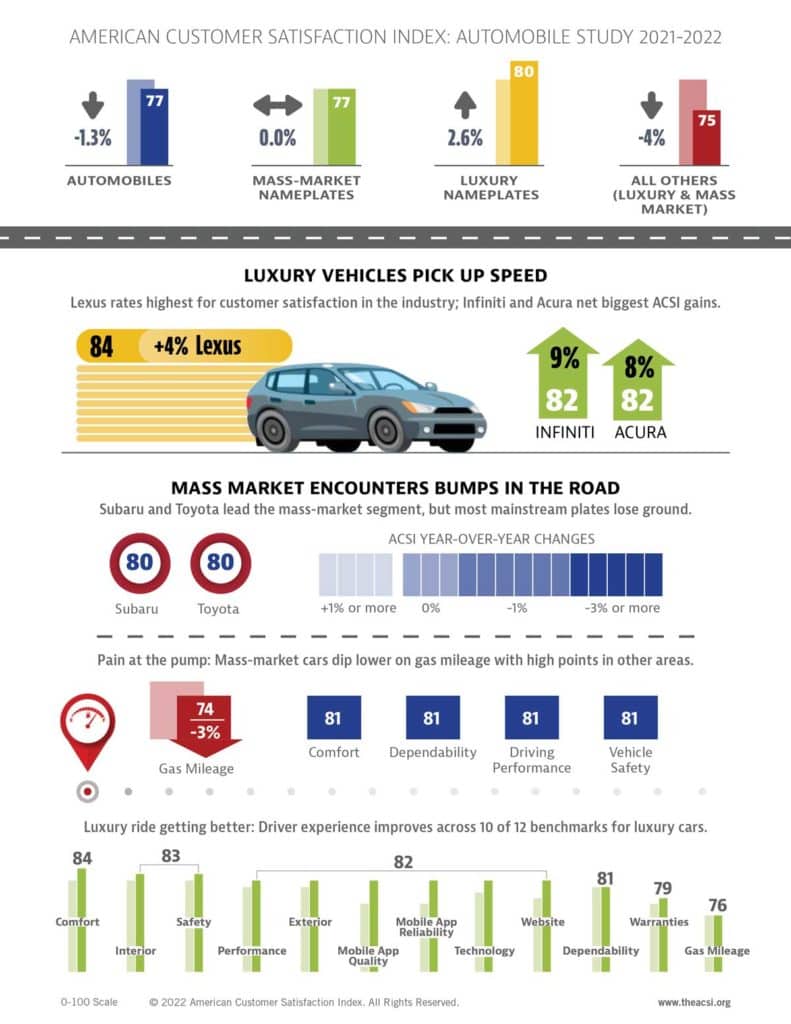 AMERICAN CUSTOMER SATISFACTION INDEX: AUTOMOBILE STUDY 2021-2022

-1.3% 77
AUTOMOBILES

0.0% 77
MASS-MARKET NAMEPLATES

2.6% 80
LUXURY NAMEPLATES

-4% 75
ALL OTHERS (LUXURY & MASS MARKET)

LUXURY VEHICLES PICK UP SPEED

Lexus rates highest for customer satisfaction in the industry; Infiniti and Acura net biggest ACSI gains.

84 +4% Lexus

9% 82 INFINITI

8% 82 ACURA

MASS MARKET ENCOUNTERS BUMPS IN THE ROAD

Subaru and Toyota lead the mass-market segment, but most mainstream plates lose ground.

80 Subaru

80 Toyota

ACSI YEAR-OVER-YEAR CHANGES

+1% or more 0% -1% -3% or more

Pain at the pump: Mass-market cars dip lower on gas mileage with high points in other areas.

74 -3% Gas Mileage

81 Comfort

81 Dependability

81 Driving Performance

81 Vehicle Safety

Luxury ride getting better: Driver experience improves across 10 of 12 benchmarks for luxury cars.

84 Comfort

83 Interior Safety

82 Performance Exterior Mobile App Quality Mobile App Reliability Technology Website

81 Dependability

79 Warranties

76 Gas Mileage

0-100 Scale © 2022 American Customer Satisfaction Index. All Rights Reserved. www.theacsi.org